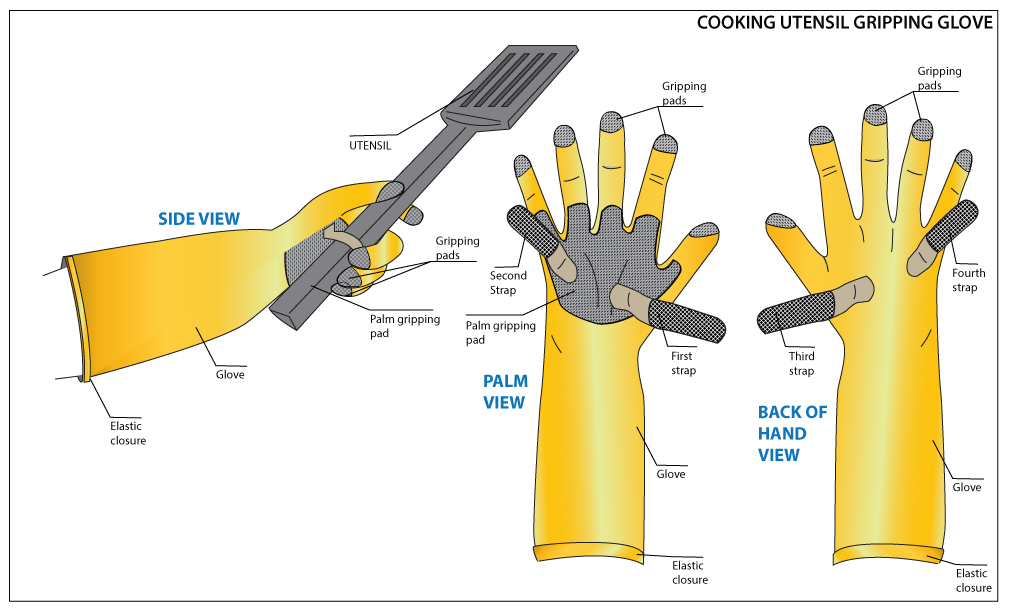 COOKING UTENSIL GRIPPING GLOVE

UTENSIL

SIDE VIEW

Gripping pads

Palm gripping pad

Glove

Elastic closure

Gripping pads

Second Strap

Palm gripping pad

First strap

PALM VIEW

Glove

Elastic closure

Gripping pads

Fourth strap

Third strap

BACK OF HAND VIEW

Glove

Elastic closure